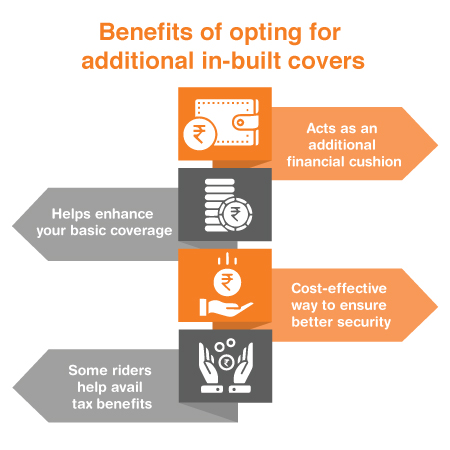 Benefits of opting for additional in-built covers

₹

Acts as an additional financial cushion

₹

Helps enhance your basic coverage

₹

Cost-effective way to ensure better security

₹

Some riders help avail tax benefits